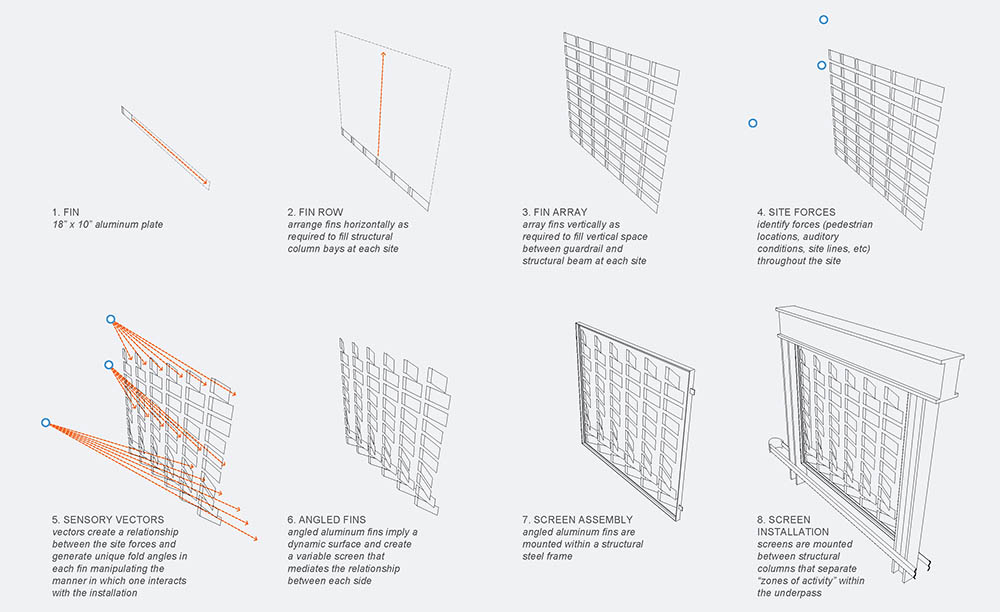 1. FIN
18" x 10" aluminum plate

2. FIN ROW
arrange fins horizontally as required to fill structural column bays at each site

3. FIN ARRAY
array fins vertically as required to fill vertical space between guardrail and structural beam at each site

4. SITE FORCES
identify forces (pedestrian locations, auditory conditions, site lines, etc) throughout the site

5. SENSORY VECTORS
vectors create a relationship between the site forces and generate unique fold angles in each fin manipulating the manner in which one interacts with the installation

6. ANGLED FINS
angled aluminum fins imply a dynamic surface and create a variable screen that mediates the relationship between each side

7. SCREEN ASSEMBLY
angled aluminum fins are mounted within a structural steel frame

8. SCREEN INSTALLATION
screens are mounted between structural columns that separate "zones of activity" within the underpass