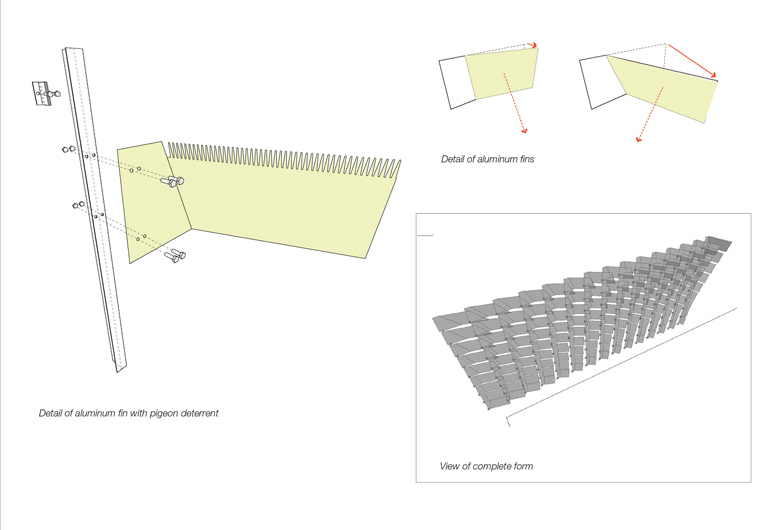 Detail of aluminum fins

Detail of aluminum fin with pigeon deterrent

View of complete form